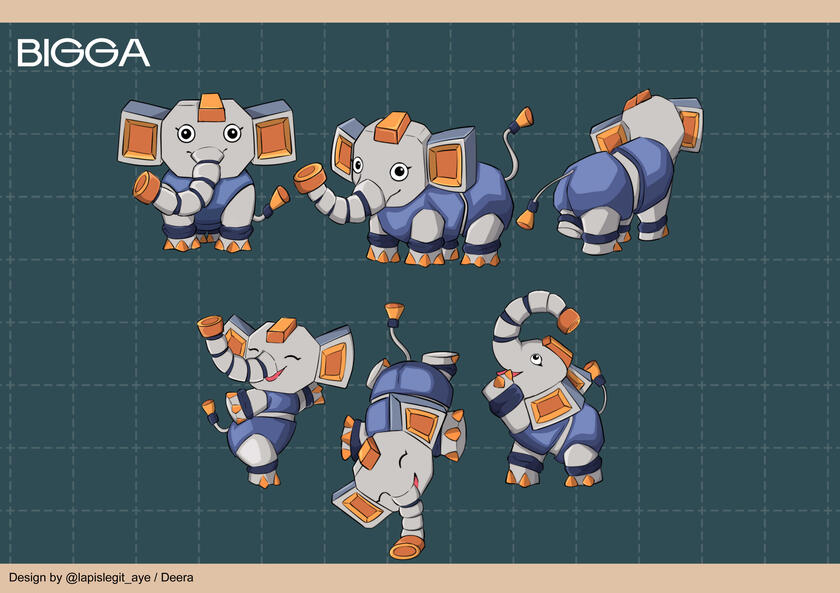 BIGGA

Design by @lapislegit_aye / Deera